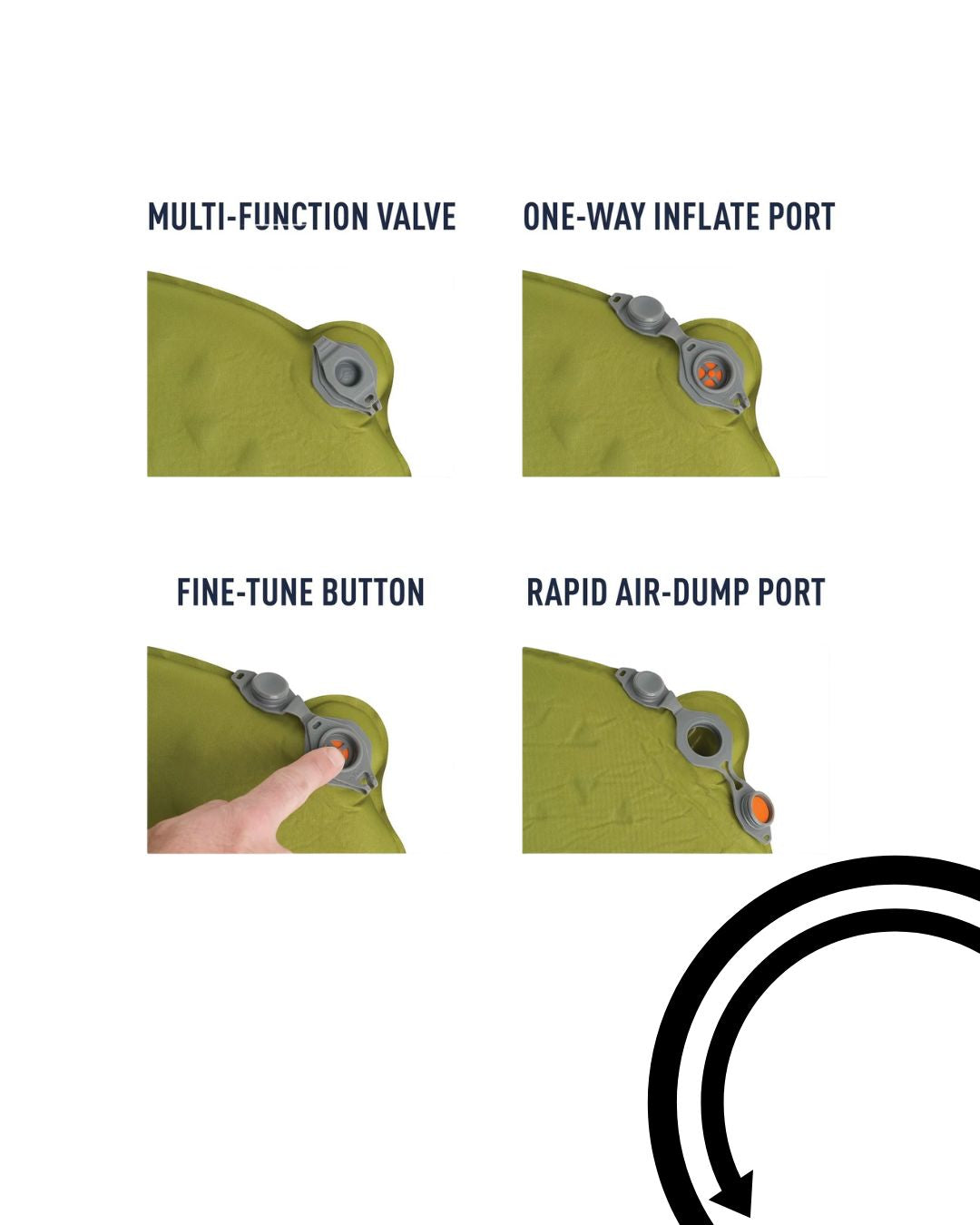 MULTI-FUNCTION VALVE

ONE-WAY INFLATE PORT

FINE-TUNE BUTTON

RAPID AIR-DUMP PORT