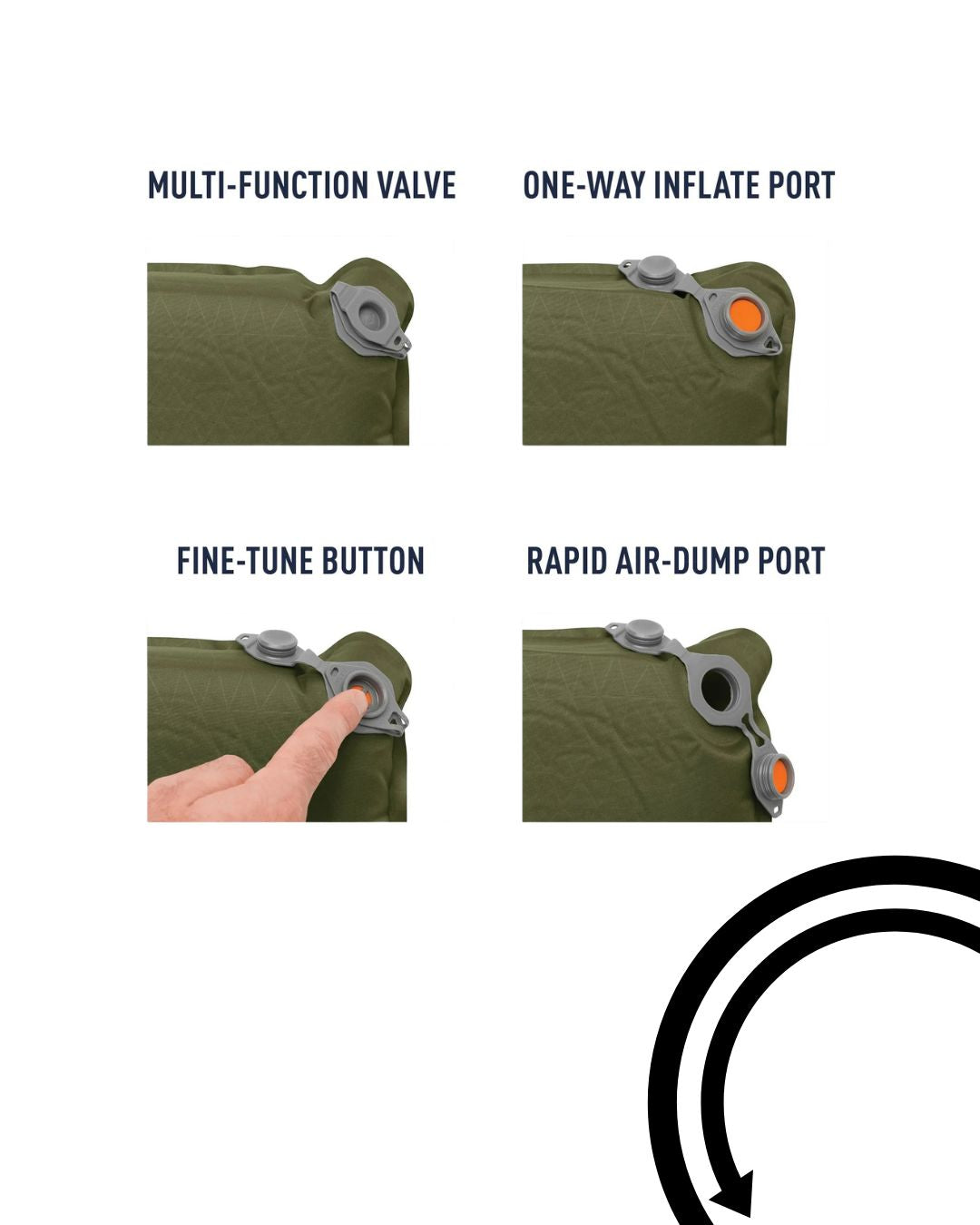 MULTI-FUNCTION VALVE

ONE-WAY INFLATE PORT

FINE-TUNE BUTTON

RAPID AIR-DUMP PORT